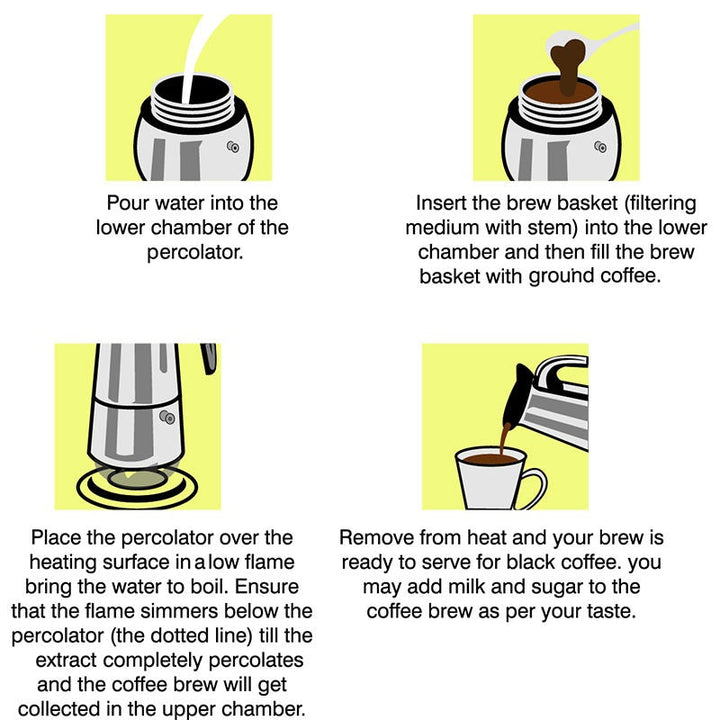 Pour water into the lower chamber of the percolator.

Insert the brew basket (filtering medium with stem) into the lower chamber and then fill the brew basket with ground coffee.

Place the percolator over the heating surface in a low flame bring the water to boil. Ensure that the flame simmers below the percolator (the dotted line) till the extract completely percolates and the coffee brew will get collected in the upper chamber.

Remove from heat and your brew is ready to serve for black coffee. you may add milk and sugar to the coffee brew as per your taste.