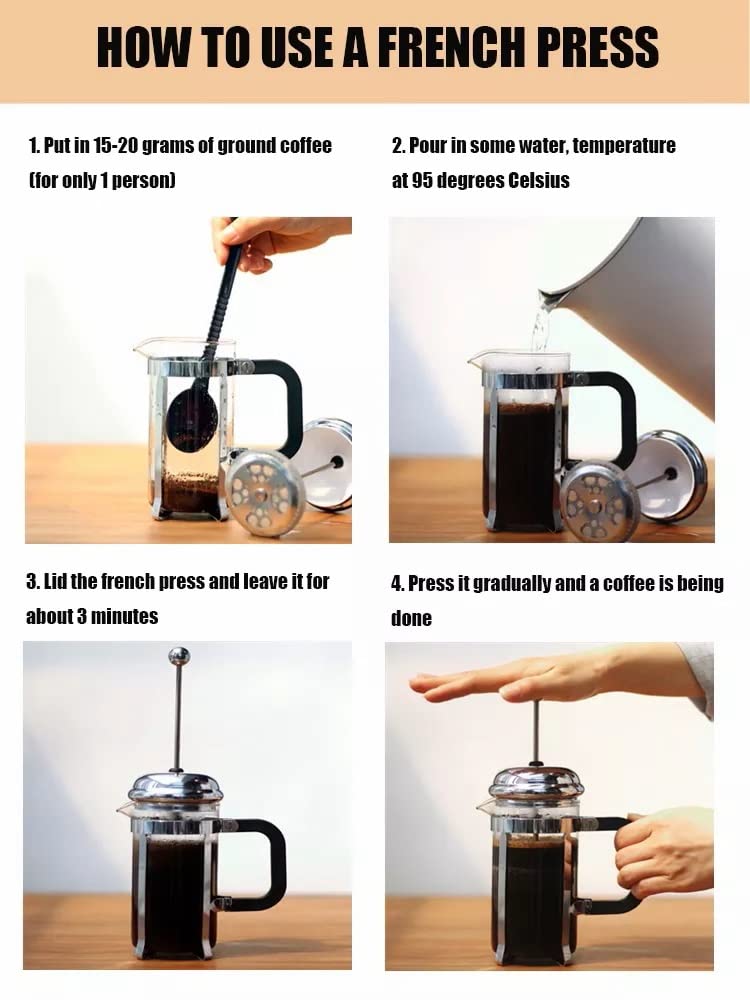 HOW TO USE A FRENCH PRESS

1. Put in 15-20 grams of ground coffee (for only 1 person)

2. Pour in some water, temperature at 95 degrees Celsius

3. Lid the french press and leave it for about 3 minutes

4. Press it gradually and a coffee is being done