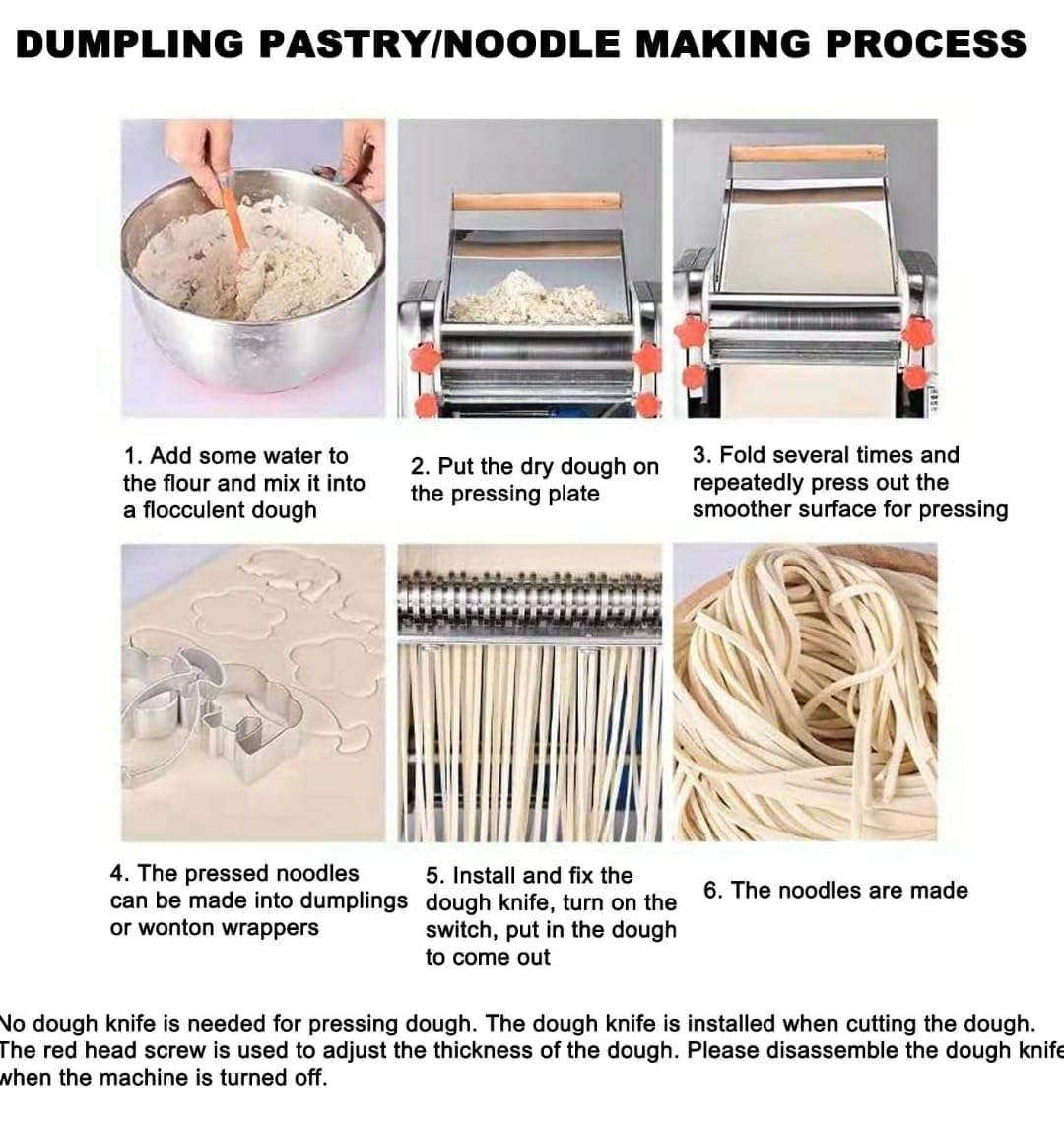 DUMPLING PASTRY/NOODLE MAKING PROCESS

1. Add some water to the flour and mix it into a flocculent dough

2. Put the dry dough on the pressing plate

3. Fold several times and repeatedly press out the smoother surface for pressing

4. The pressed noodles can be made into dumplings or wonton wrappers

5. Install and fix the dough knife, turn on the switch, put in the dough to come out

6. The noodles are made

No dough knife is needed for pressing dough. The dough knife is installed when cutting the dough. The red head screw is used to adjust the thickness of the dough. Please disassemble the dough knife when the machine is turned off.